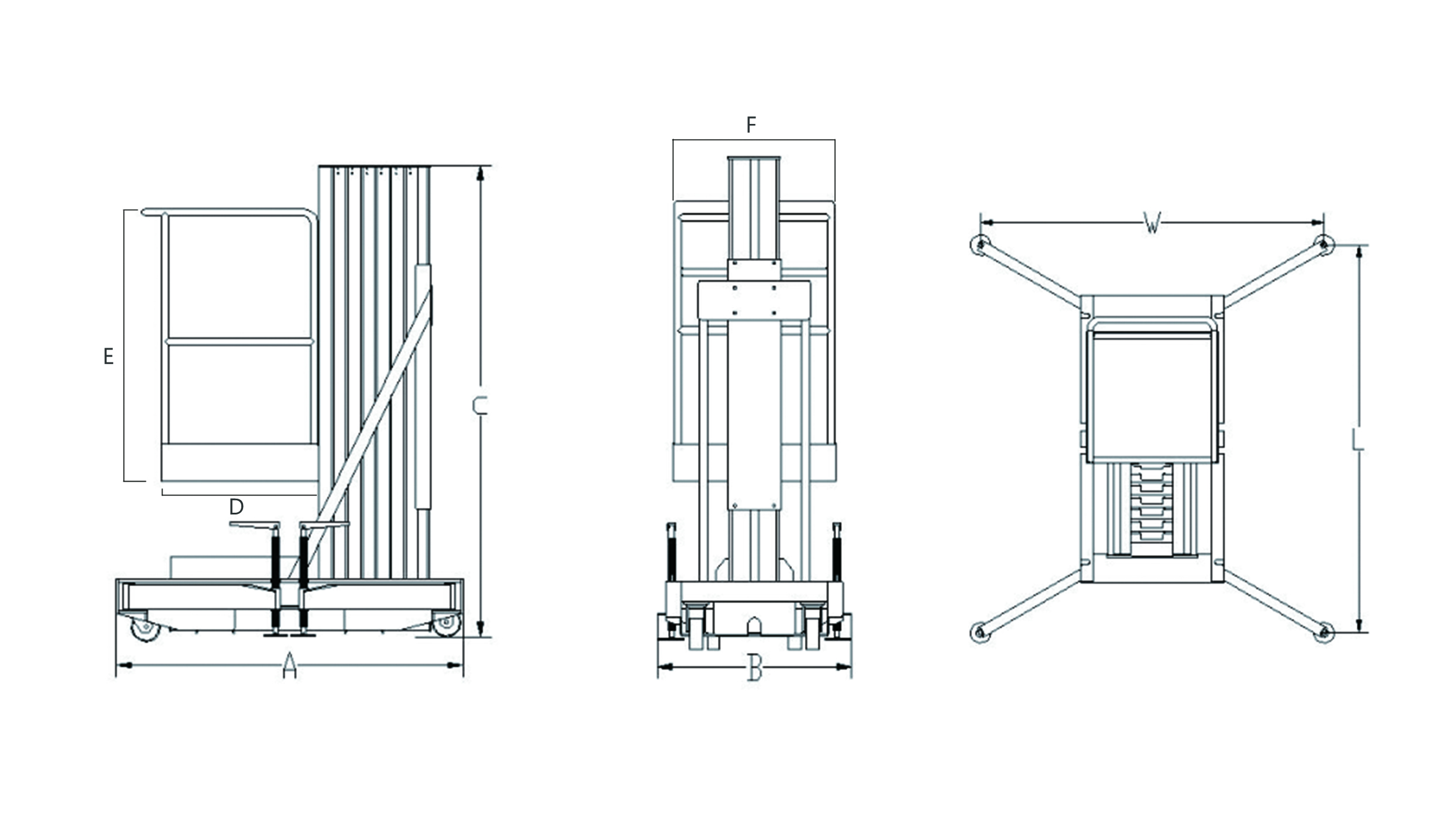 E
D
C
A
F
B
W
L