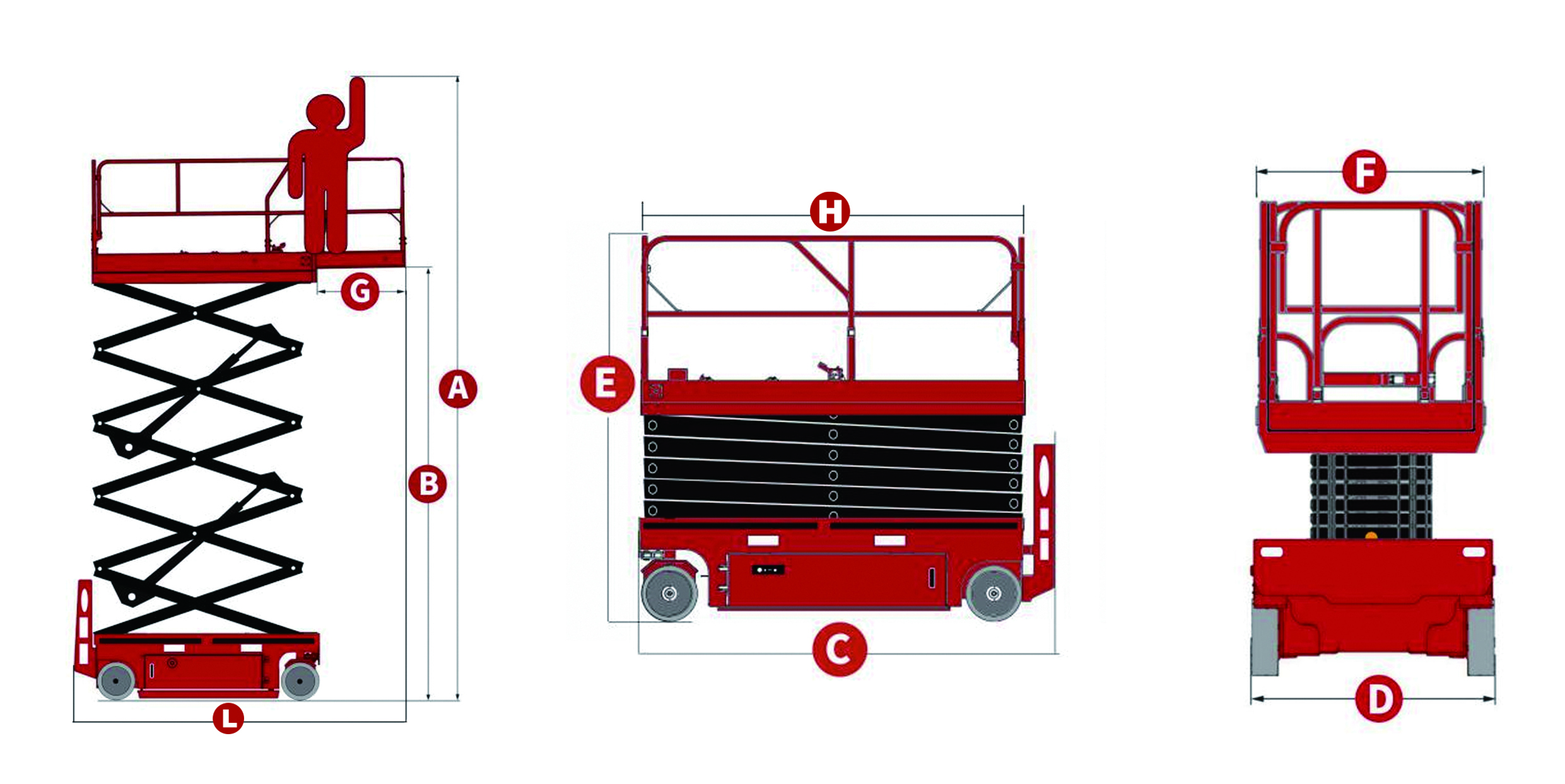 G
A
B
L
H
E
C
F
D